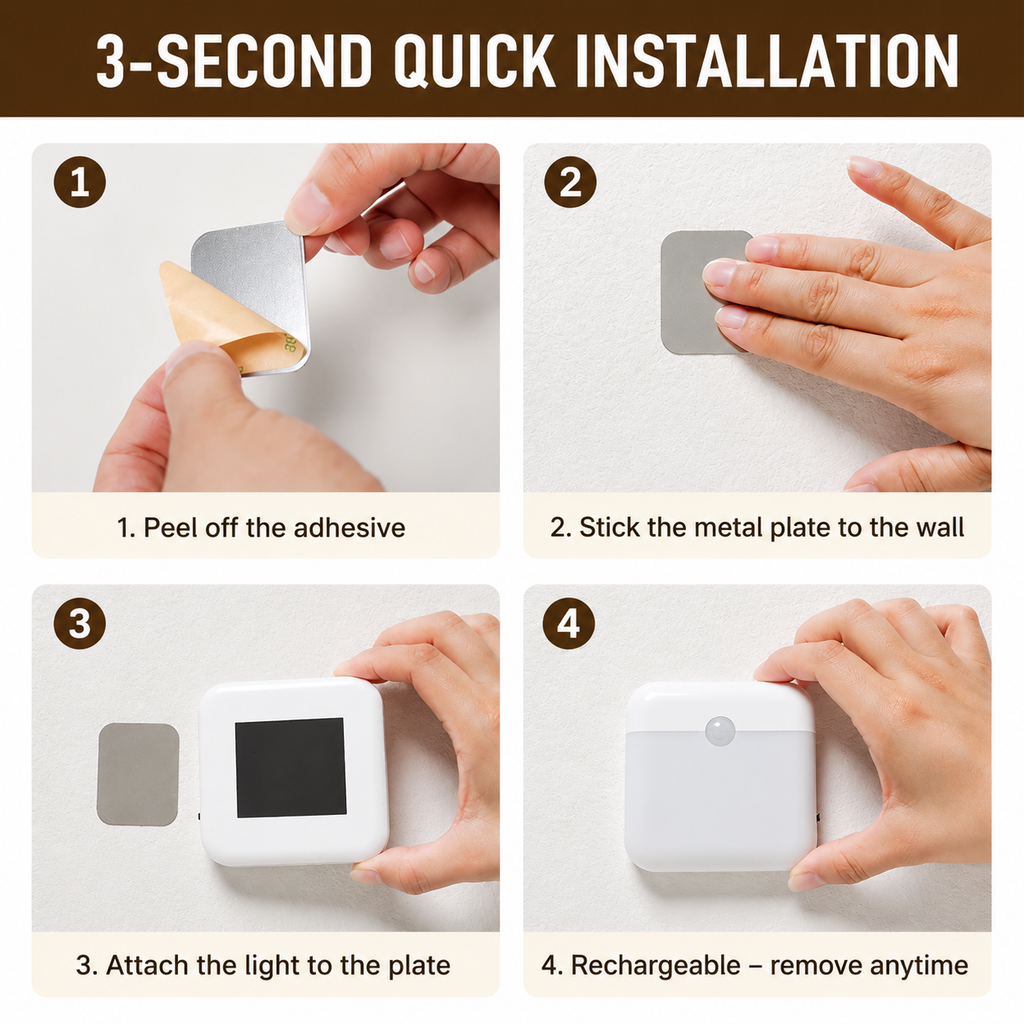 3-SECOND QUICK INSTALLATION

1

1. Peel off the adhesive

2

2. Stick the metal plate to the wall

3

3. Attach the light to the plate

4

4. Rechargeable – remove anytime